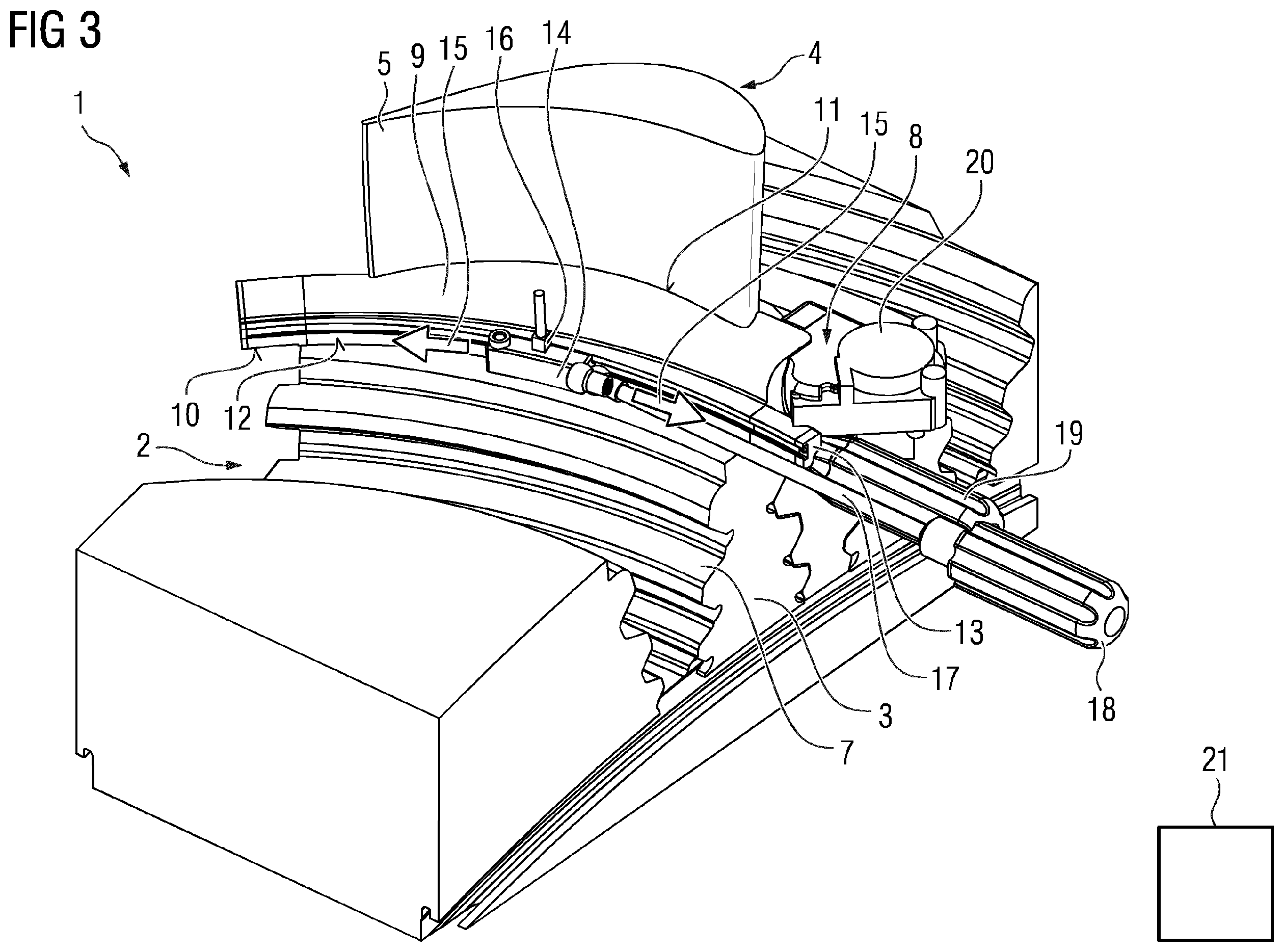 FIG 3

1

5 9 15 16 14

4

11 15 8 20

10 12

2

19

13

17

18

3

7

21